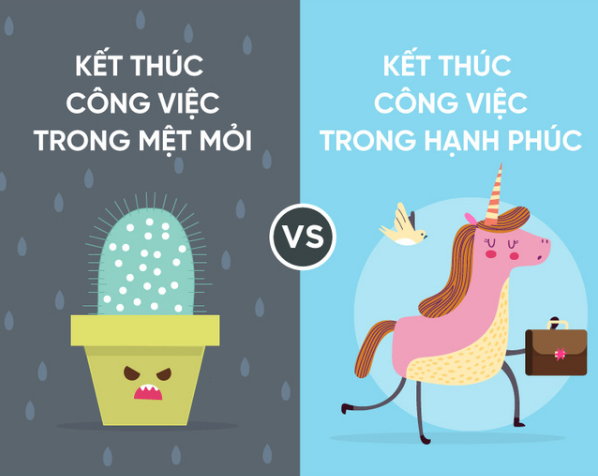 KẾT THÚC CÔNG VIỆC TRONG MỆT MỎI

VS

KẾT THÚC CÔNG VIỆC TRONG HẠNH PHÚC